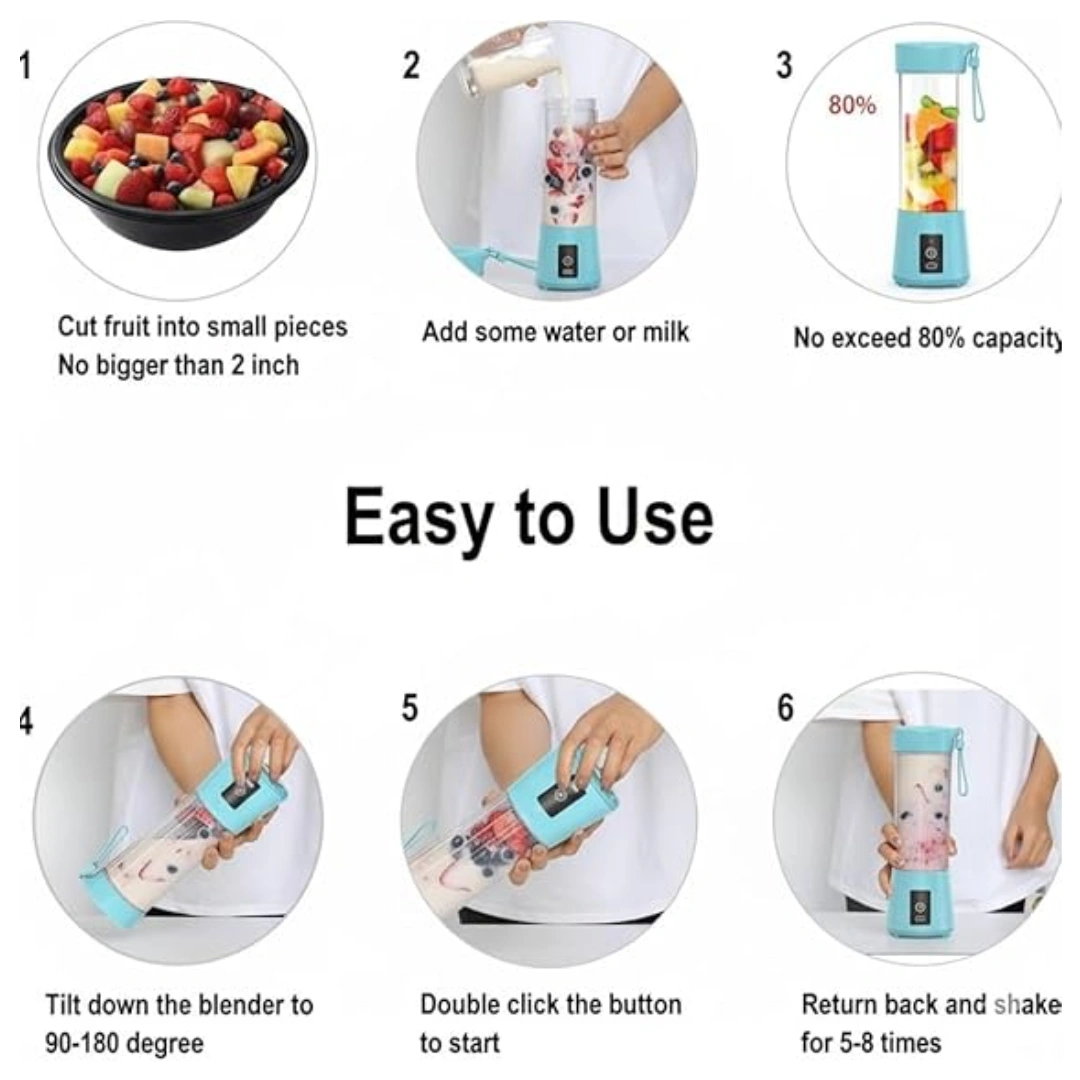 1

Cut fruit into small pieces
No bigger than 2 inch

2

Add some water or milk

3

80%

No exceed 80% capacity

Easy to Use

4

Tilt down the blender to 90-180 degree

5

Double click the button to start

6

Return back and shake for 5-8 times